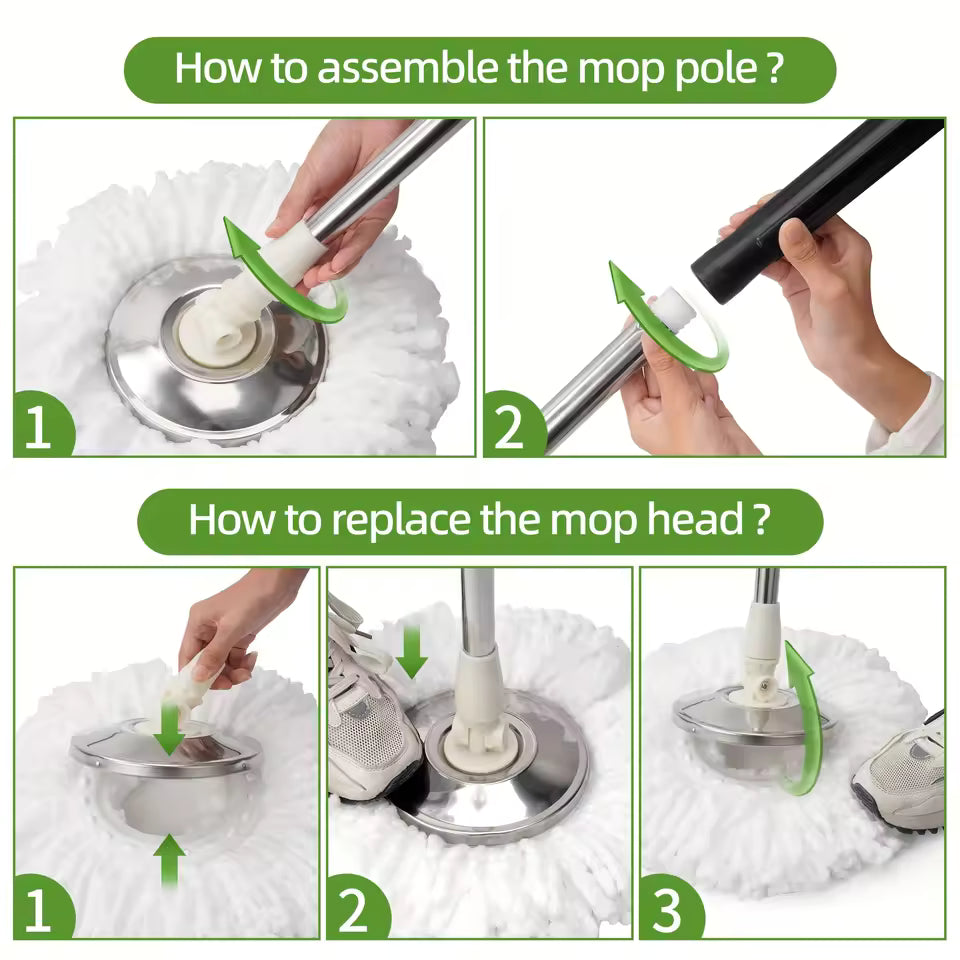 How to assemble the mop pole ?

1

2

How to replace the mop head ?

1

2

3