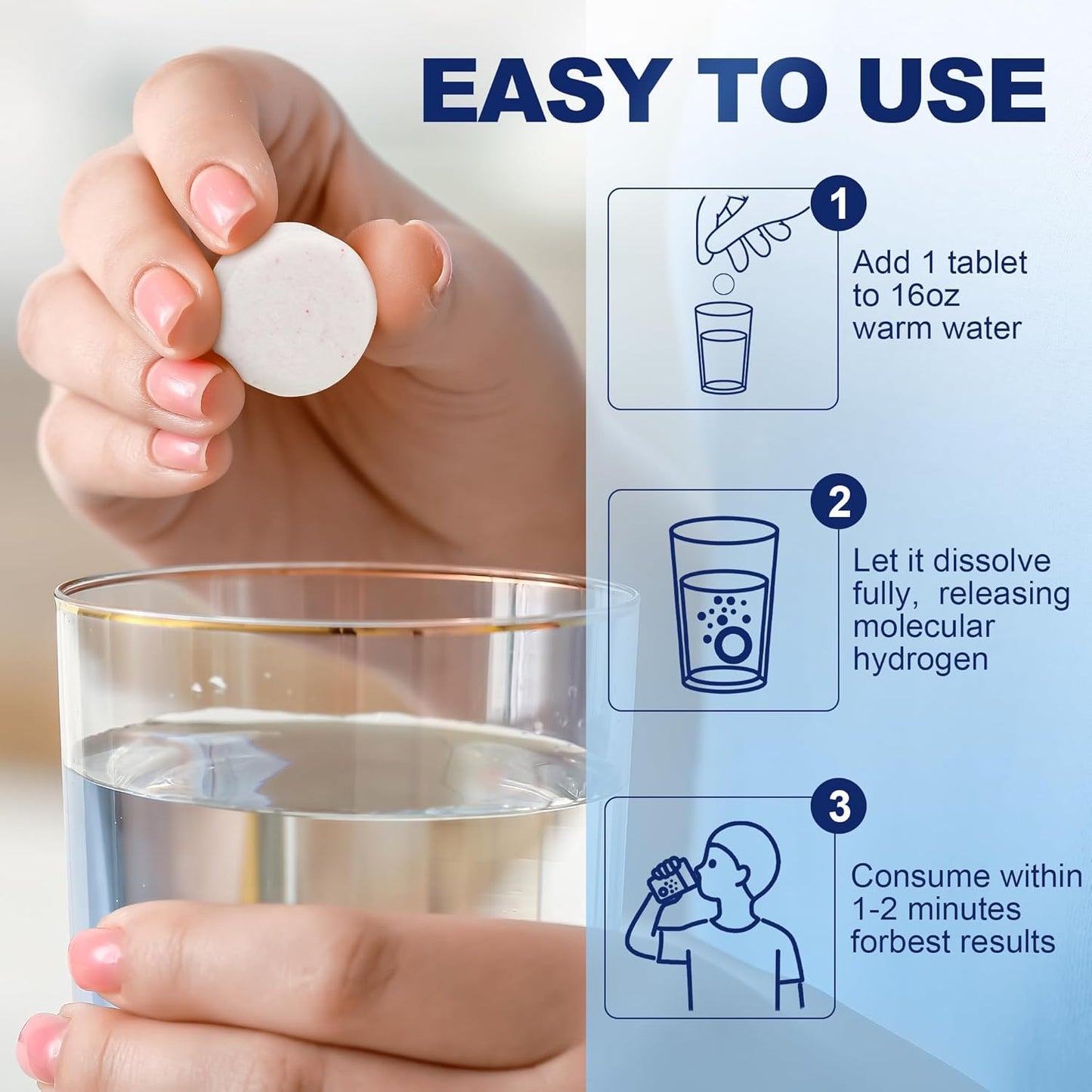 EASY TO USE

1
Add 1 tablet to 16oz warm water

2
Let it dissolve fully, releasing molecular hydrogen

3
Consume within 1-2 minutes forbest results